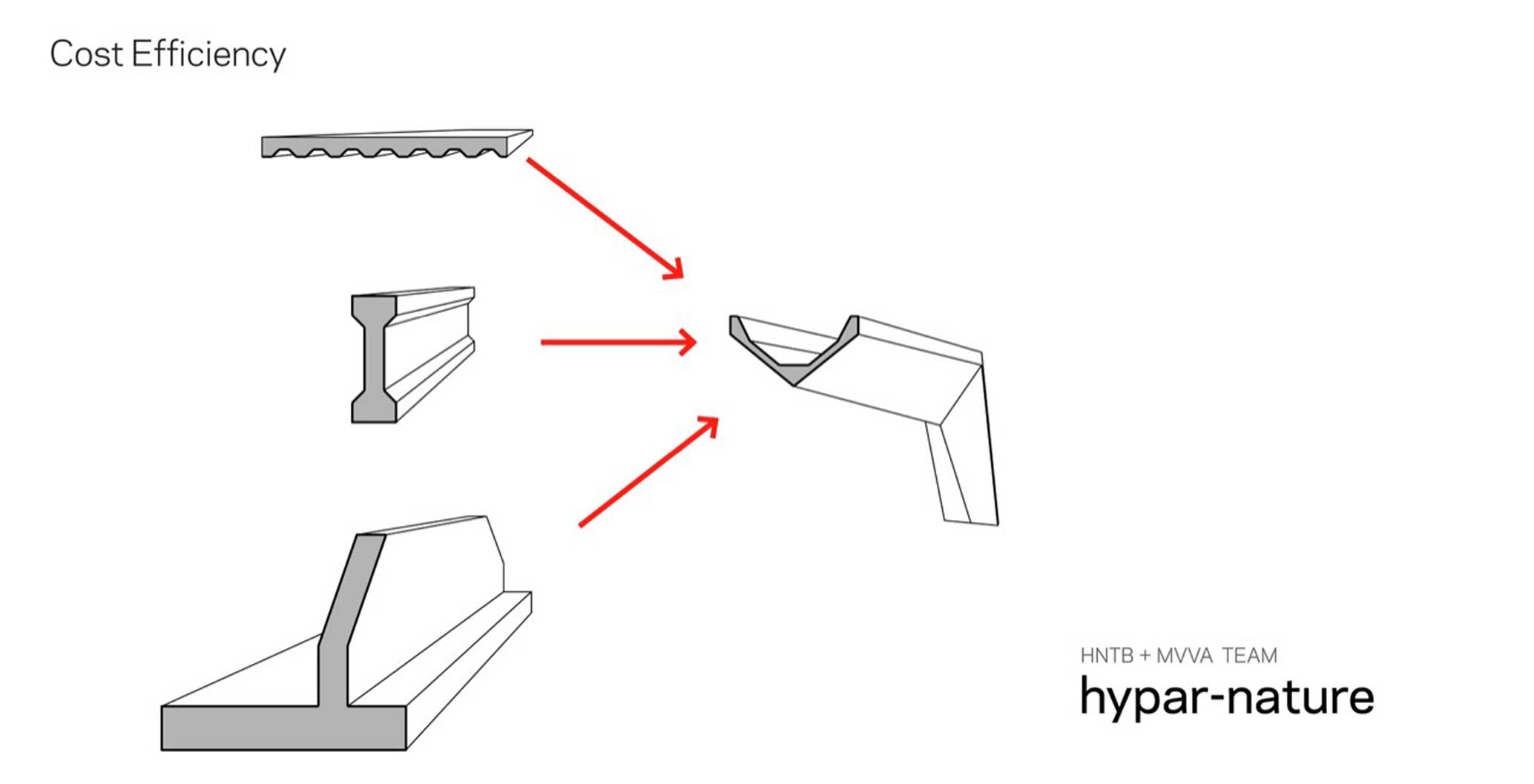 Cost Efficiency

HNTB + MVVA TEAM
hypar-nature